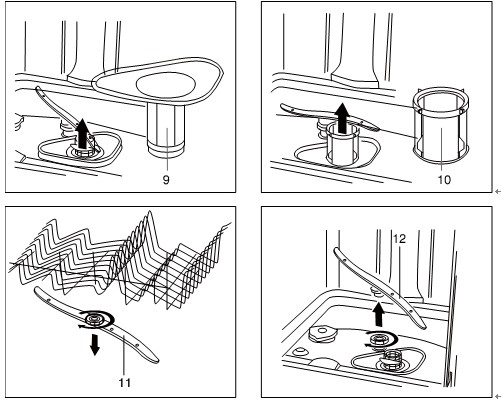 9

10

11

12