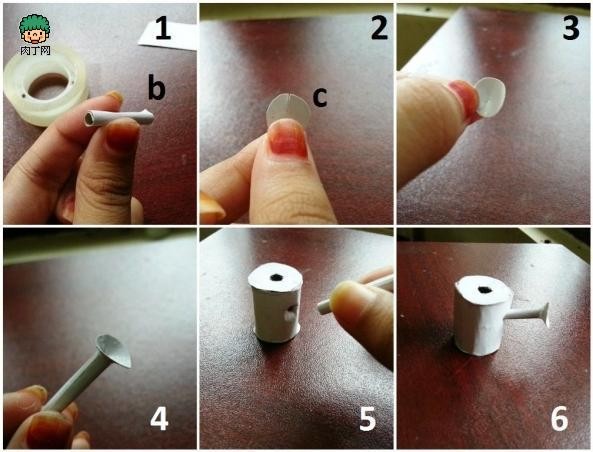 肉丁网
1
b
2
c
3
4
5
6