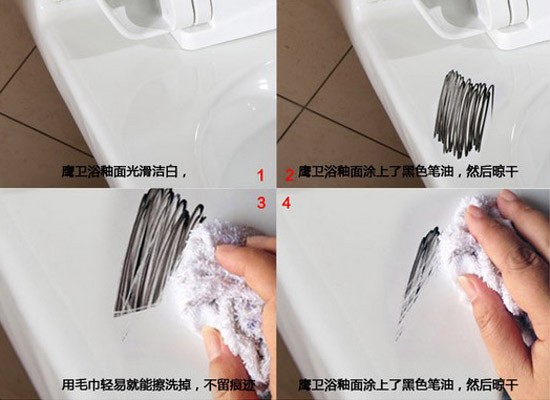 鹰卫浴釉面光滑洁白，

1

2 鹰卫浴釉面涂上了黑色笔油，然后晾干

3

4

用毛巾轻易就能擦洗掉，不留痕迹

鹰卫浴釉面涂上了黑色笔油，然后晾干