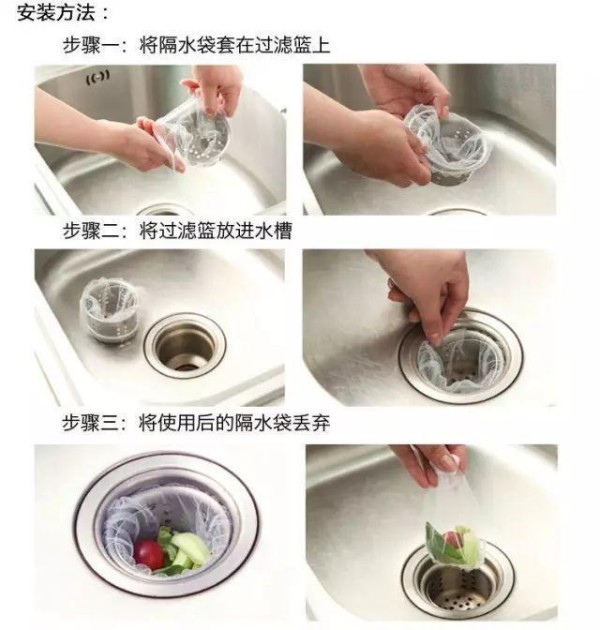 安装方法：

步骤一：将隔水袋套在过滤篮上

步骤二：将过滤篮放进水槽

步骤三：将使用后的隔水袋丢弃