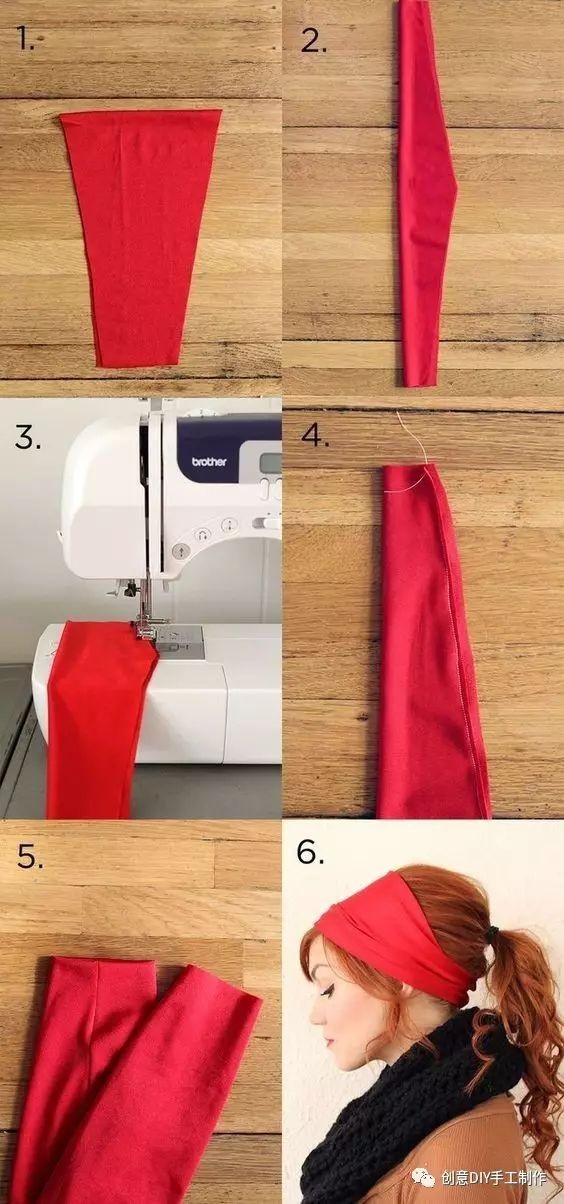 1.

2.

3.

brother

4.

5.

6.

创意DIY手工制作