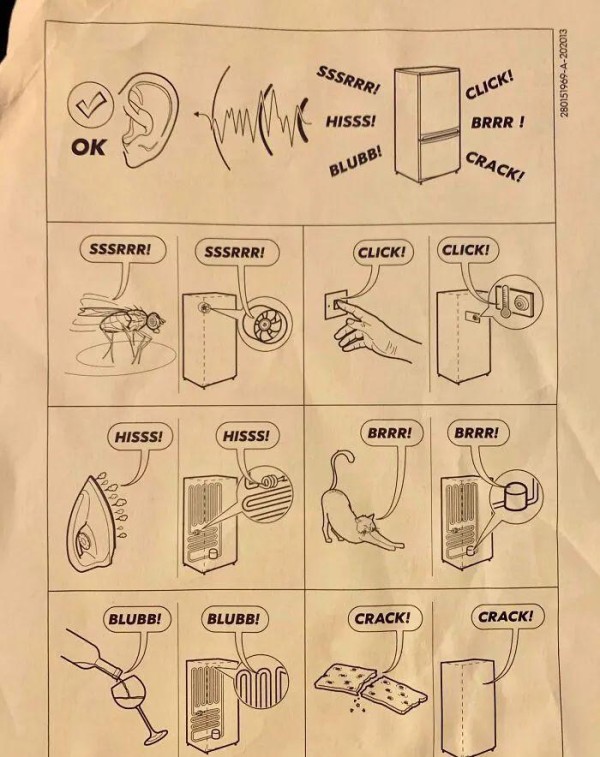 280151969-A-202013

OK

SSSRRR!
HISSS!
BLUBB!

CLICK!
BRRR !
CRACK!

SSSRRR!
SSSRRR!

CLICK!
CLICK!

HISSS!
HISSS!

BRRR!
BRRR!

BLUBB!
BLUBB!

CRACK!
CRACK!