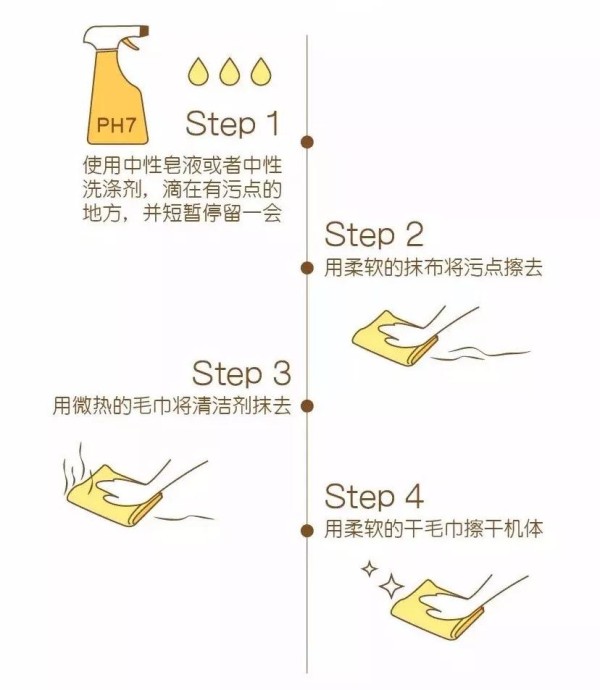 PH7

Step 1

使用中性皂液或者中性洗涤剂，滴在有污点的地方，并短暂停留一会

Step 2

用柔软的抹布将污点擦去

Step 3

用微热的毛巾将清洁剂抹去

Step 4

用柔软的干毛巾擦干机体