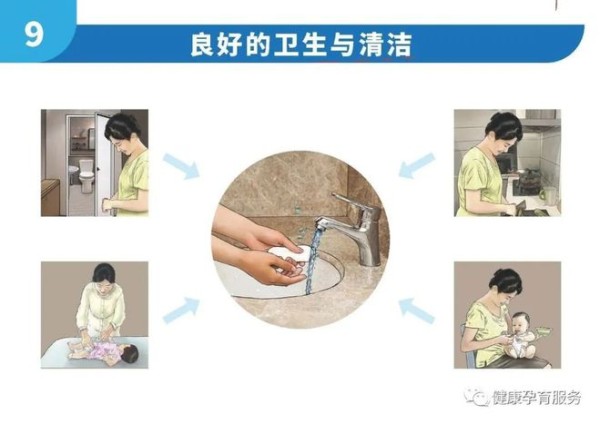 9

良好的卫生与清洁

健康孕育服务