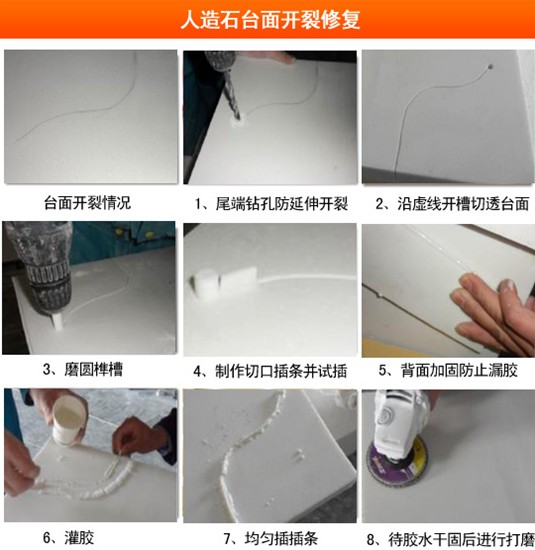 人造石台面开裂修复

台面开裂情况

1、尾端钻孔防延伸开裂

2、沿虚线开槽切透台面

3、磨圆榫槽

4、制作切口插条并试插

5、背面加固防止漏胶

6、灌胶

7、均匀插插条

8、待胶水干固后进行打磨