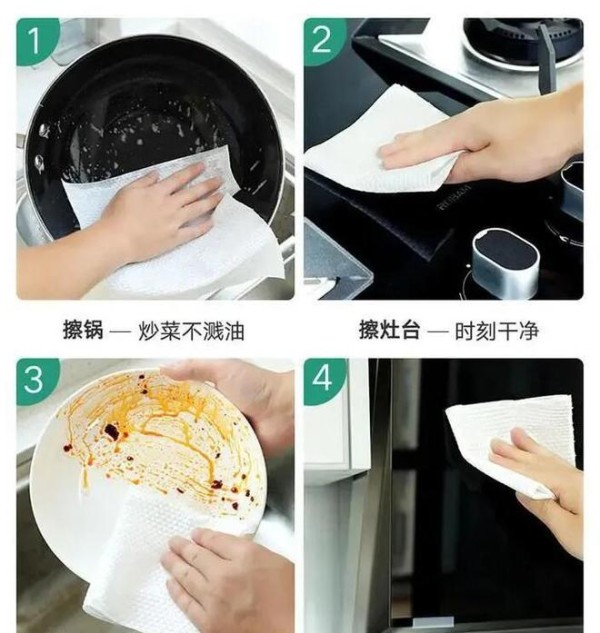 1

2

擦锅 — 炒菜不溅油

擦灶台 — 时刻干净

3

4