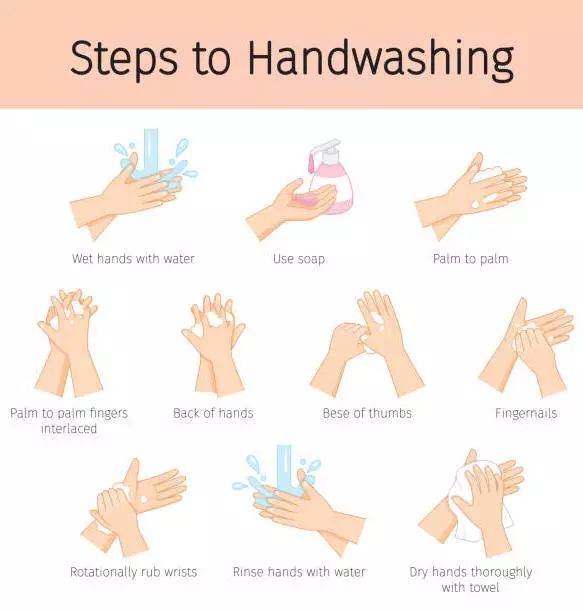 Steps to Handwashing

Wet hands with water

Use soap

Palm to palm

Palm to palm fingers interlaced

Back of hands

Bese of thumbs

Fingernails

Rotationally rub wrists

Rinse hands with water

Dry hands thoroughly with towel