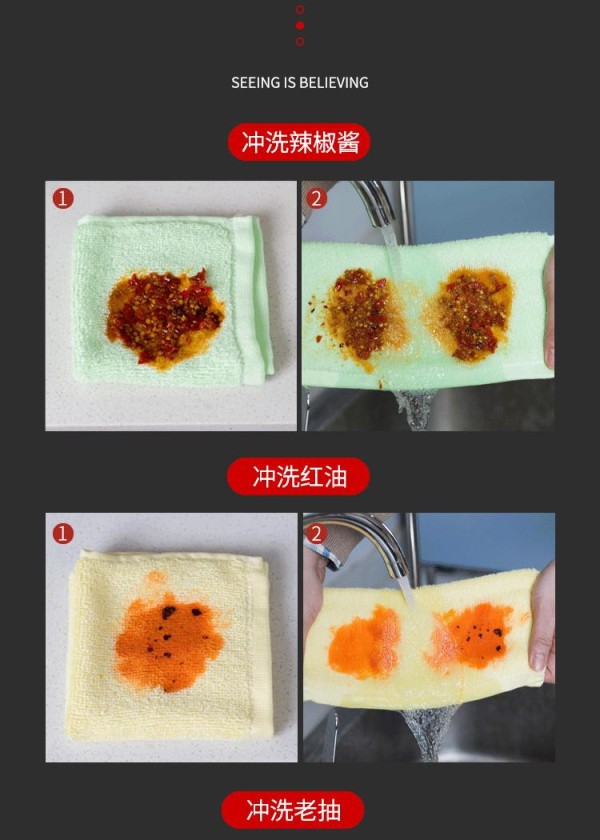 SEEING IS BELIEVING

冲洗辣椒酱

1

2

冲洗红油

1

2

冲洗老抽