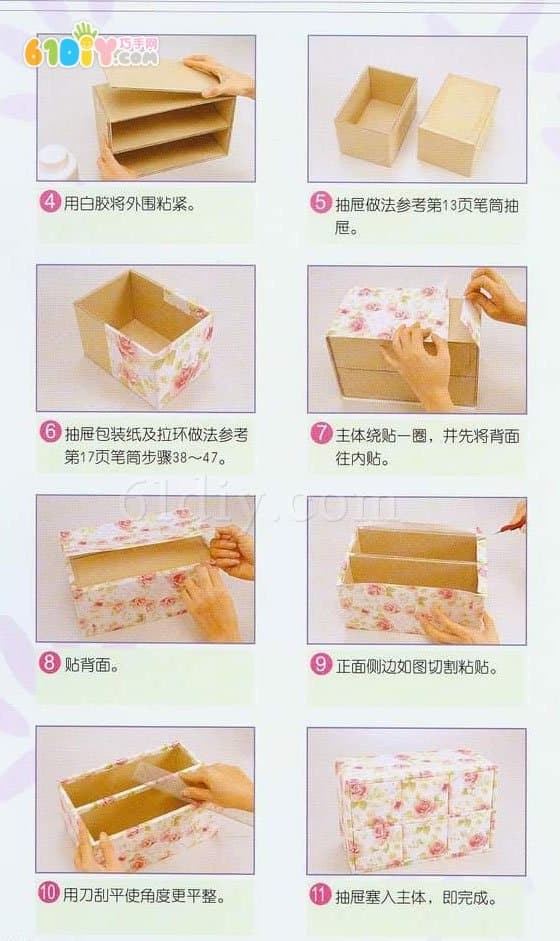 61DIY.COM 巧手网

4 用白胶将外围粘紧。

5 抽屉做法参考第13页笔筒抽屉。

6 抽屉包装纸及拉环做法参考第17页笔筒步骤38～47。

7 主体绕贴一圈，并先将背面往内贴。

61diy.com

8 贴背面。

9 正面侧边如图切割粘贴。

10 用刀刮平使角度更平整。

11 抽屉塞入主体，即完成。