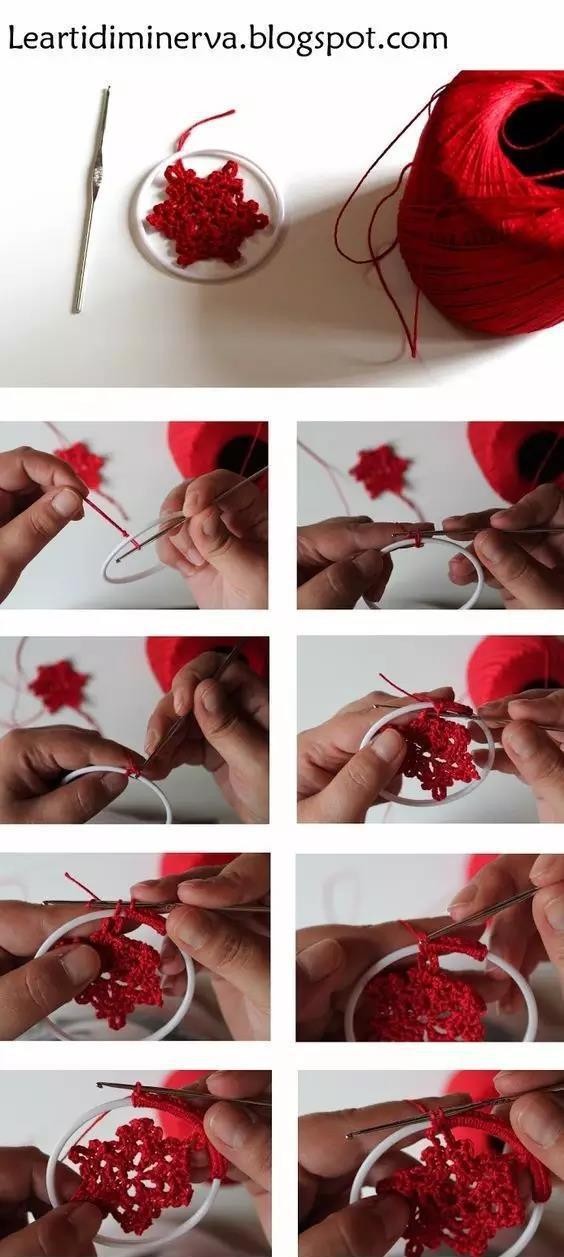 Leartidiminerva.blogspot.com