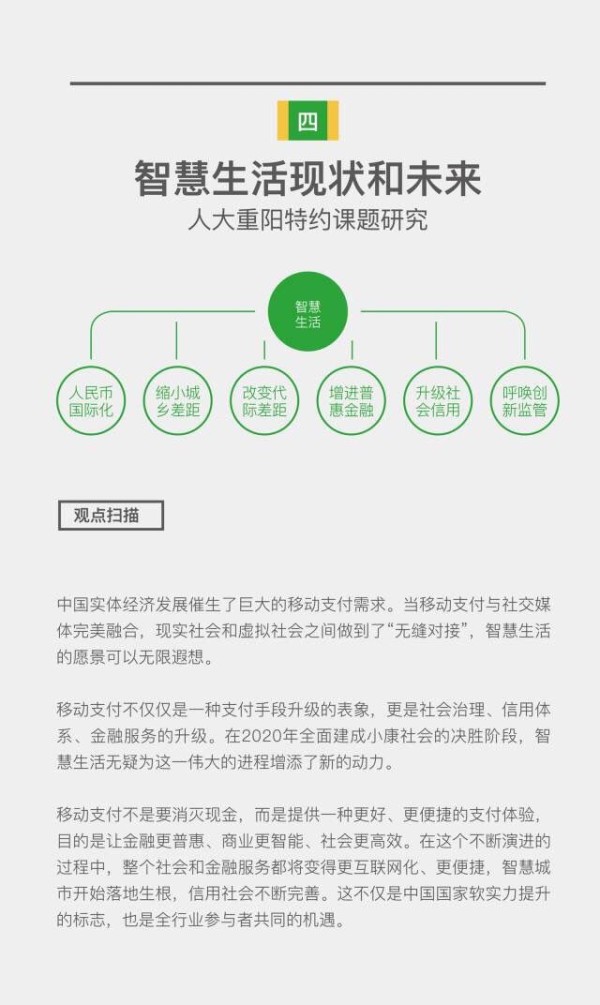 四

智慧生活现状和未来

人大重阳特约课题研究

智慧生活

人民币国际化

缩小城乡差距

改变代际差距

增进普惠金融

升级社会信用

呼唤创新监管

观点扫描

中国实体经济发展催生了巨大的移动支付需求。当移动支付与社交媒体完美融合，现实社会和虚拟社会之间做到了“无缝对接”，智慧生活的愿景可以无限遐想。

移动支付不仅仅是一种支付手段升级的表象，更是社会治理、信用体系、金融服务的升级。在2020年全面建成小康社会的决胜阶段，智慧生活无疑为这一伟大的进程增添了新的动力。

移动支付不是要消灭现金，而是提供一种更好、更便捷的支付体验，目的是让金融更普惠、商业更智能、社会更高效。在这个不断演进的过程中，整个社会和金融服务都将变得更互联网化、更便捷，智慧城市开始落地生根，信用社会不断完善。这不仅是中国国家软实力提升的标志，也是全行业参与者共同的机遇。