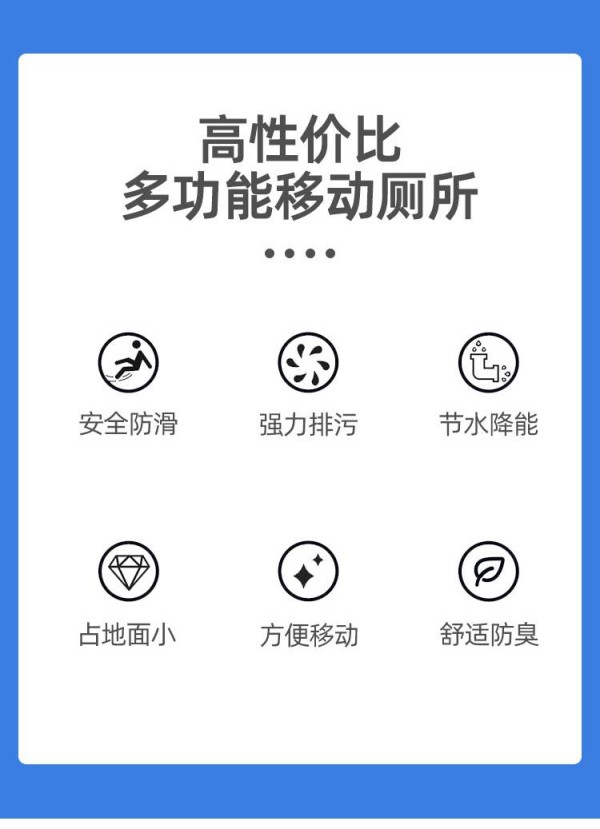 高性价比
多功能移动厕所

安全防滑

强力排污

节水降能

占地面小

方便移动

舒适防臭