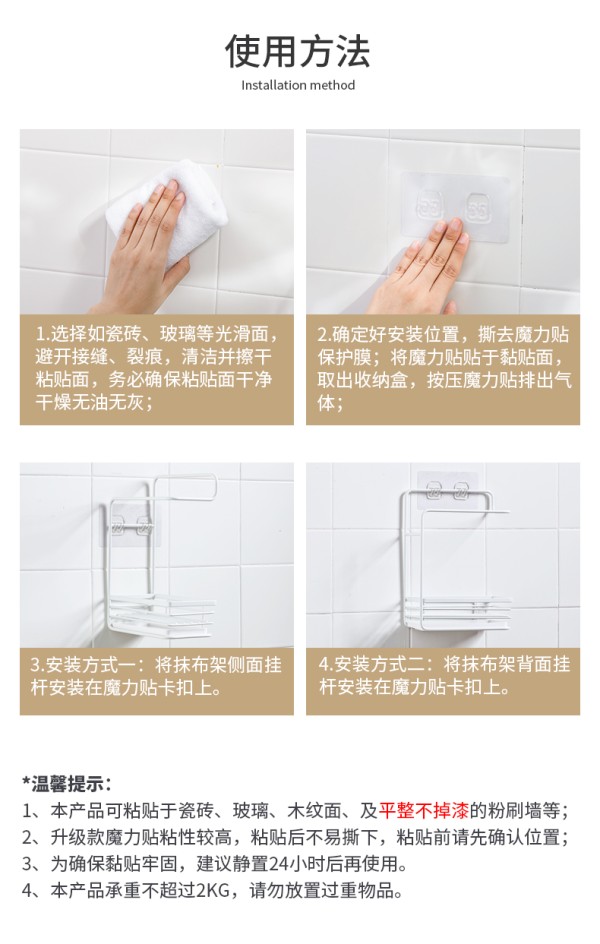 使用方法

Installation method

1.选择如瓷砖、玻璃等光滑面，避开接缝、裂痕，清洁并擦干粘贴面，务必确保粘贴面干净干燥无油无灰；

2.确定好安装位置，撕去魔力贴保护膜；将魔力贴贴于黏贴面，取出收纳盒，按压魔力贴排出气体；

3.安装方式一：将抹布架侧面挂杆安装在魔力贴卡扣上。

4.安装方式二：将抹布架背面挂杆安装在魔力贴卡扣上。

*温馨提示：

1、本产品可粘贴于瓷砖、玻璃、木纹面、及平整不掉漆的粉刷墙等；

2、升级款魔力贴粘性较高，粘贴后不易撕下，粘贴前请先确认位置；

3、为确保黏贴牢固，建议静置24小时后再使用。

4、本产品承重不超过2KG，请勿放置过重物品。