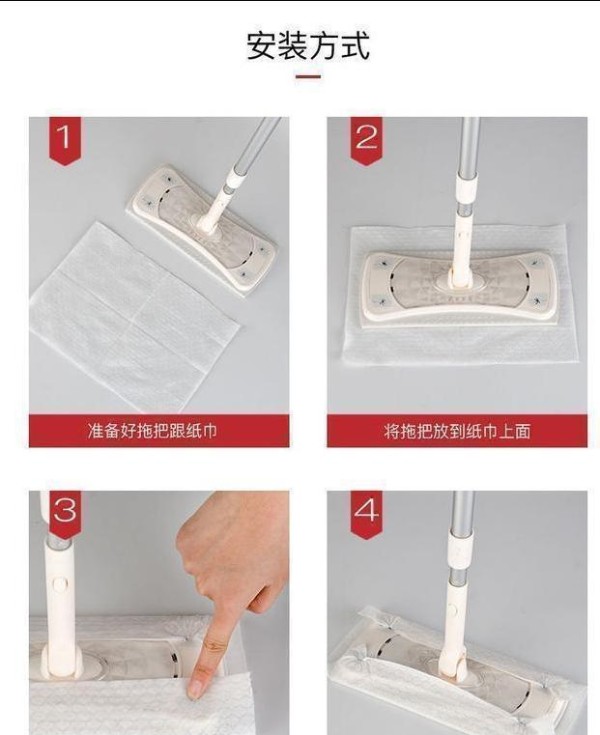 安装方式

1

准备好拖把跟纸巾

2

将拖把放到纸巾上面

3

4