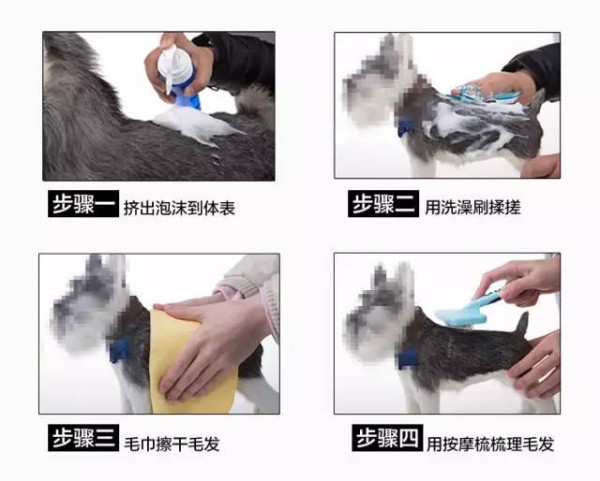 步骤一 挤出泡沫到体表

步骤二 用洗澡刷揉搓

步骤三 毛巾擦干毛发

步骤四 用按摩梳梳理毛发