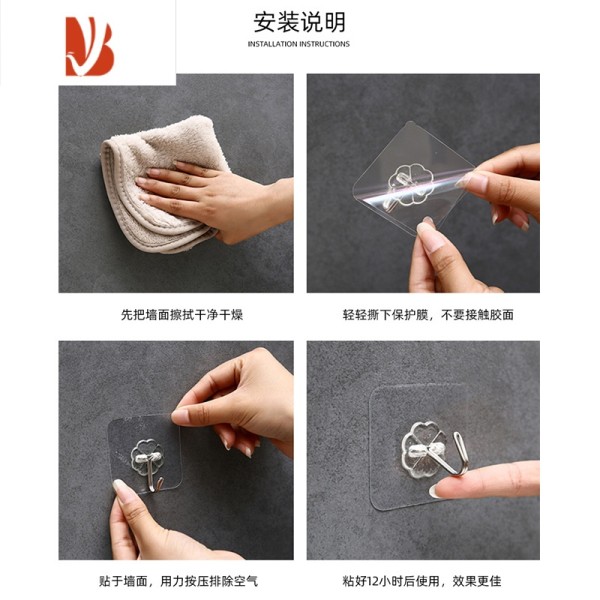 安装说明
INSTALLATION INSTRUCTIONS

先把墙面擦拭干净干燥

轻轻撕下保护膜，不要接触胶面

贴于墙面，用力按压排除空气

粘好12小时后使用，效果更佳