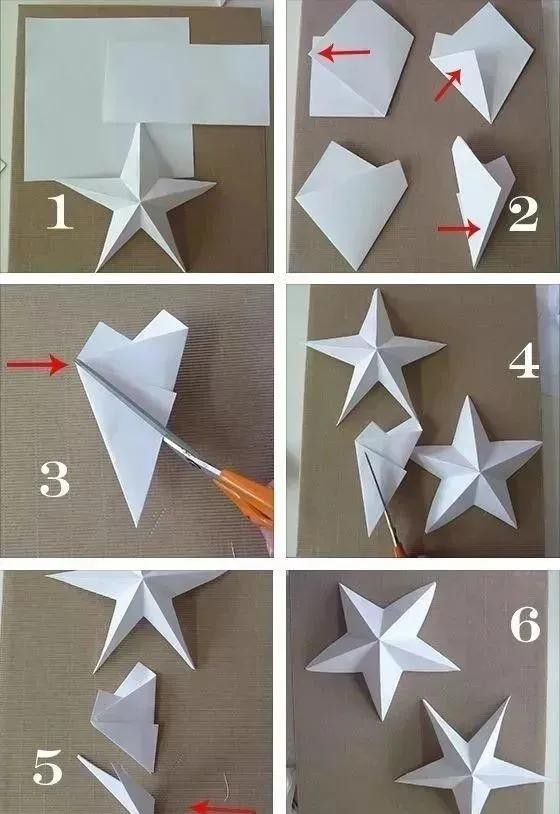 1
2
3
4
5
6