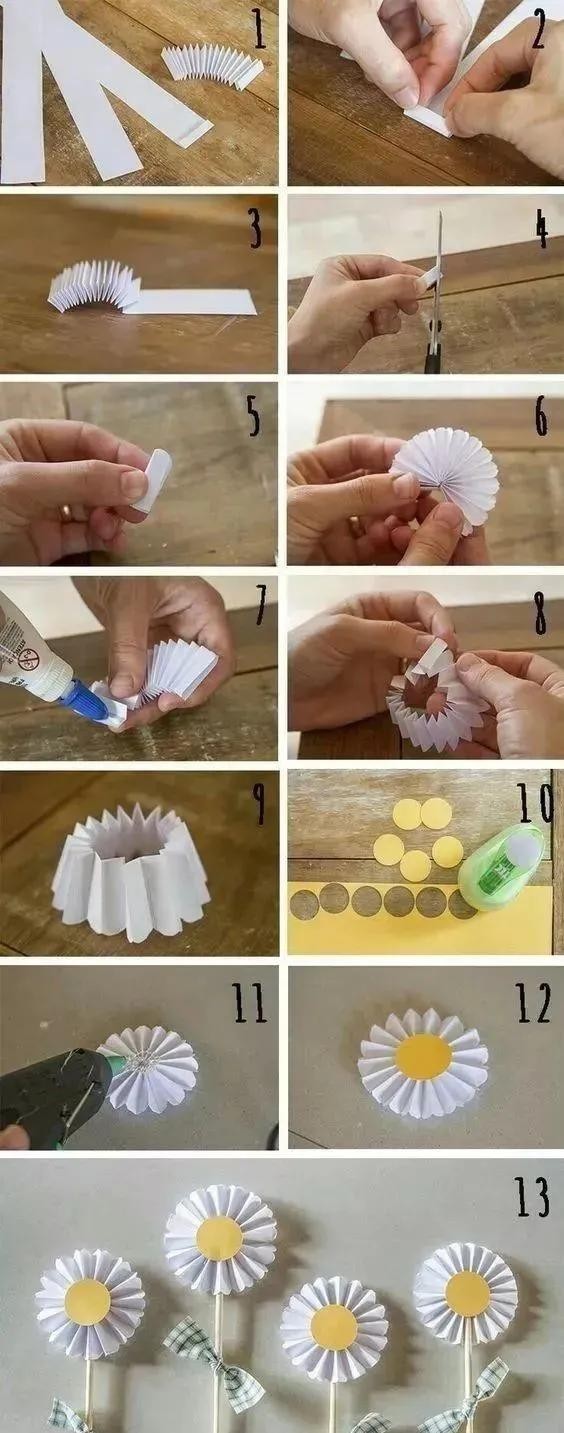 1
2
3
4
5
6
7
8
9
10
11
12
13