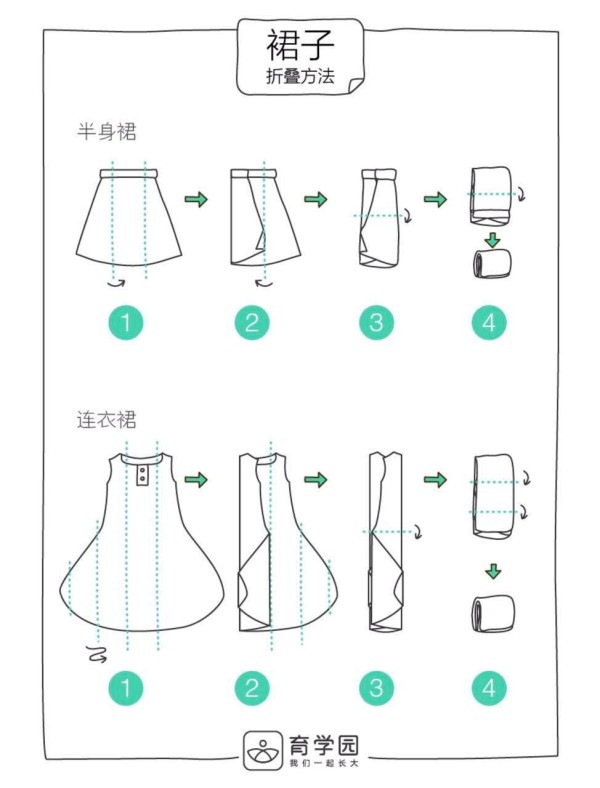 裙子
折叠方法

半身裙

1 2 3 4

连衣裙

1 2 3 4

育学园
我们一起长大