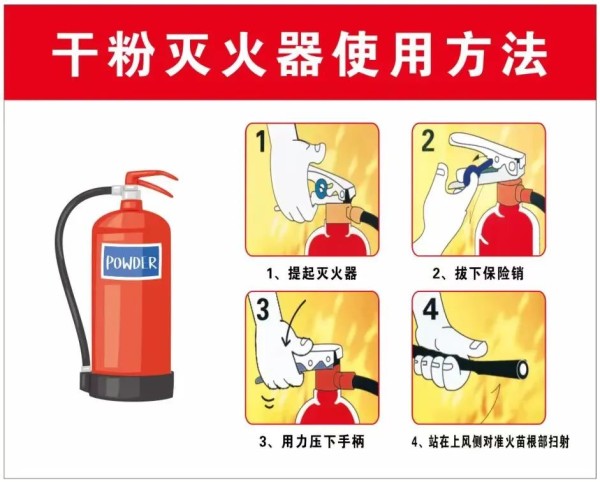 干粉灭火器使用方法

POWDER

1

1、提起灭火器

2

2、拔下保险销

3

3、用力压下手柄

4

4、站在上风侧对准火苗根部扫射