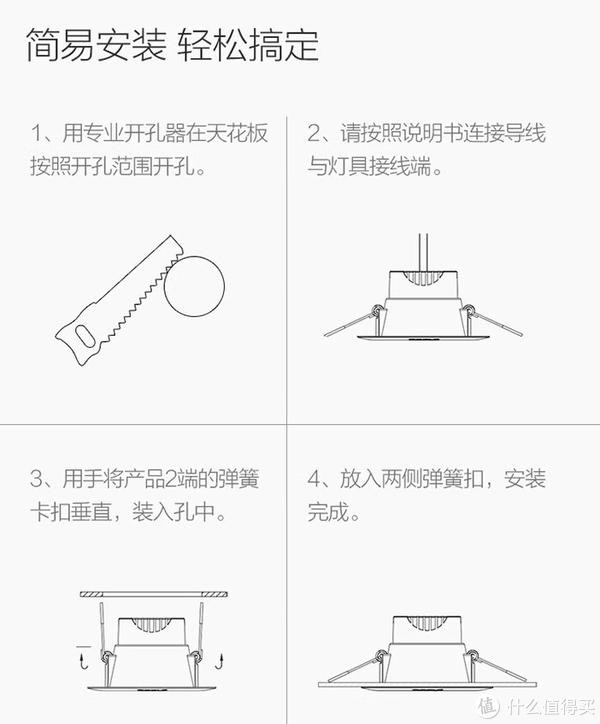 简易安装 轻松搞定

1、用专业开孔器在天花板按照开孔范围开孔。

2、请按照说明书连接导线与灯具接线端。

3、用手将产品2端的弹簧卡扣垂直，装入孔中。

4、放入两侧弹簧扣，安装完成。

值 什么值得买