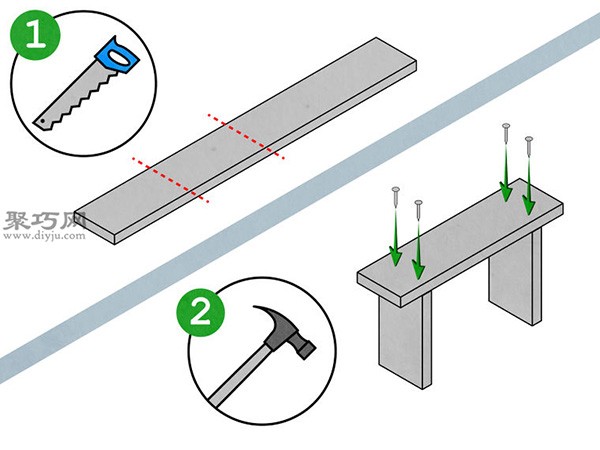 1

聚巧网
www.diyju.com

2