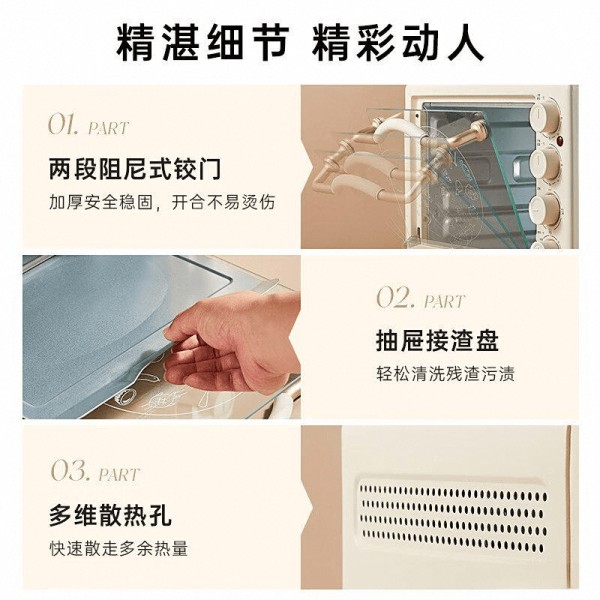 精湛细节 精彩动人

01. PART

两段阻尼式铰门

加厚安全稳固，开合不易烫伤

02. PART

抽屉接渣盘

轻松清洗残渣污渍

03. PART

多维散热孔

快速散走多余热量