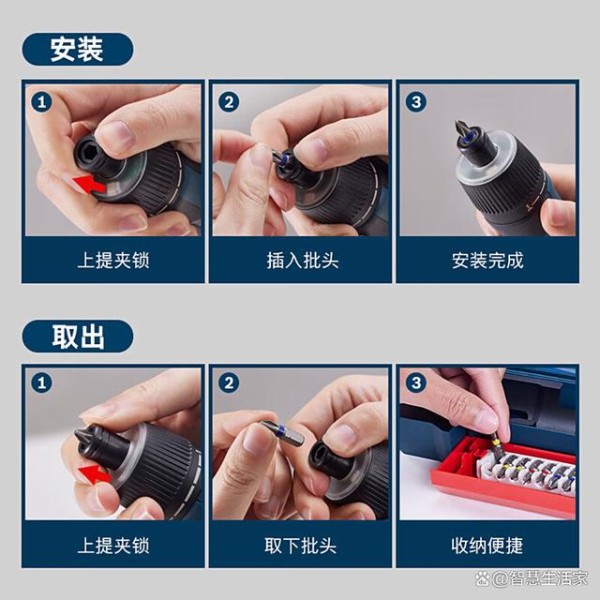 安装

1
上提夹锁

2
插入批头

3
安装完成

取出

1
上提夹锁

2
取下批头

3
收纳便捷

@智慧生活家