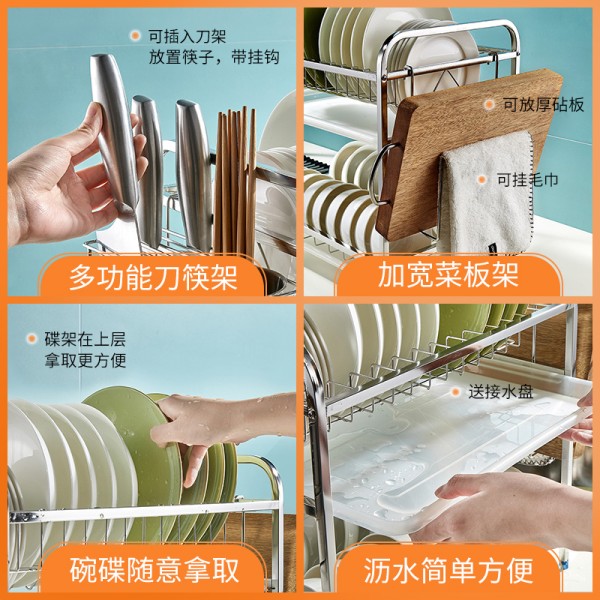 可插入刀架
放置筷子，带挂钩

多功能刀筷架

可放厚砧板

可挂毛巾

加宽菜板架

碟架在上层
拿取更方便

碗碟随意拿取

送接水盘

沥水简单方便