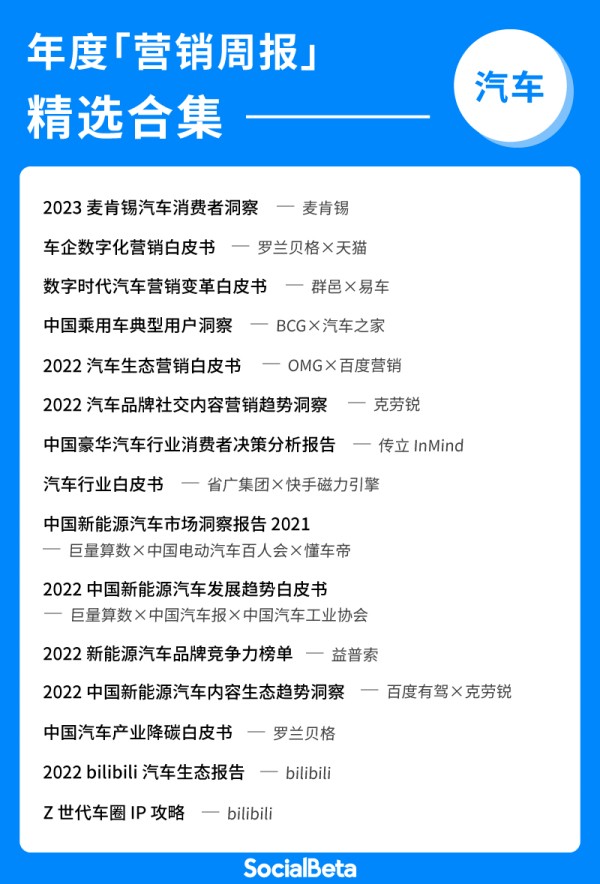 年度「营销周报」
精选合集

汽车

2023麦肯锡汽车消费者洞察 — 麦肯锡

车企数字化营销白皮书 — 罗兰贝格×天猫

数字时代汽车营销变革白皮书 — 群邑×易车

中国乘用车典型用户洞察 — BCG×汽车之家

2022汽车生态营销白皮书 — OMG×百度营销

2022汽车品牌社交内容营销趋势洞察 — 克劳锐

中国豪华汽车行业消费者决策分析报告 — 传立InMind

汽车行业白皮书 — 省广集团×快手磁力引擎

中国新能源汽车市场洞察报告2021
— 巨量算数×中国电动汽车百人会×懂车帝

2022中国新能源汽车发展趋势白皮书
— 巨量算数×中国汽车报×中国汽车工业协会

2022新能源汽车品牌竞争力榜单 — 益普索

2022中国新能源汽车内容生态趋势洞察 — 百度有驾×克劳锐

中国汽车产业降碳白皮书 — 罗兰贝格

2022 bilibili汽车生态报告 — bilibili

Z世代车圈IP攻略 — bilibili

SocialBeta