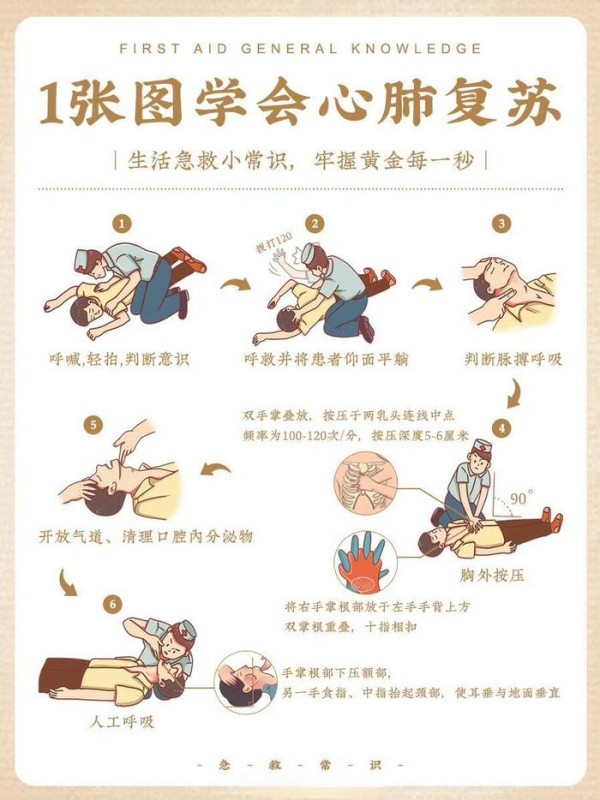 FIRST AID GENERAL KNOWLEDGE

1张图学会心肺复苏

| 生活急救小常识，牢握黄金每一秒 |

1

呼喊,轻拍,判断意识

2

拨打120

呼救并将患者仰面平躺

3

判断脉搏呼吸

双手掌叠放，按压于两乳头连线中点
频率为100-120次/分，按压深度5-6厘米

4

90°

胸外按压

将右手掌根部放于左手手背上方
双掌根重叠，十指相扣

5

开放气道、清理口腔内分泌物

6

人工呼吸

手掌根部下压额部，
另一手食指、中指抬起颈部，使耳垂与地面垂直

- 急 - 救 - 常 - 识 -