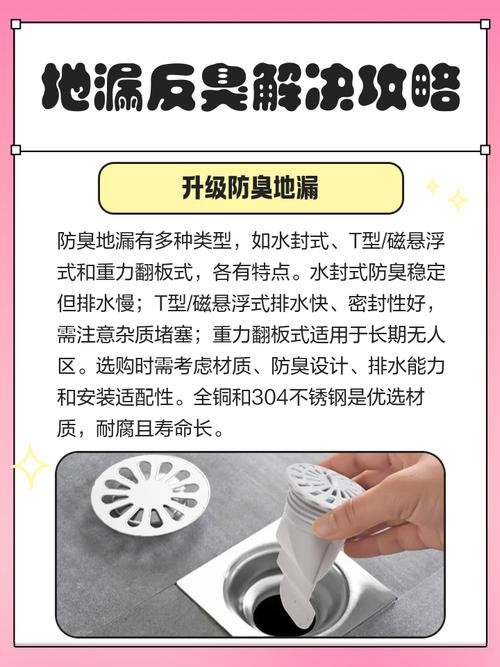 地漏反臭解决攻略

升级防臭地漏

防臭地漏有多种类型，如水封式、T型/磁悬浮式和重力翻板式，各有特点。水封式防臭稳定但排水慢；T型/磁悬浮式排水快、密封性好，需注意杂质堵塞；重力翻板式适用于长期无人区。选购时需考虑材质、防臭设计、排水能力和安装适配性。全铜和304不锈钢是优选材质，耐腐且寿命长。