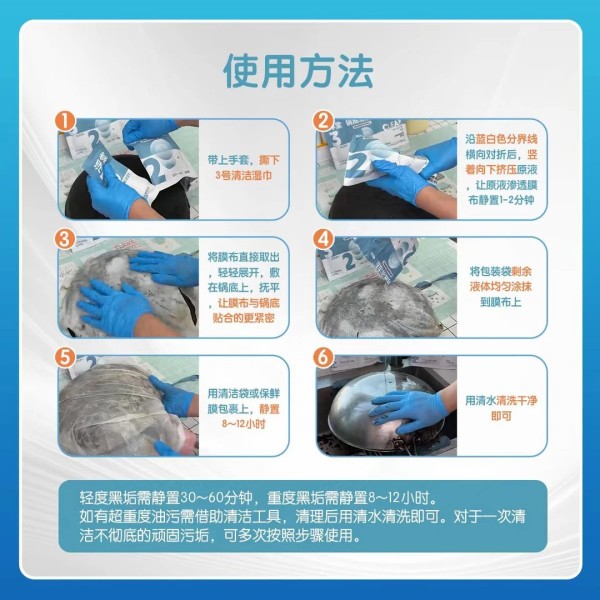 使用方法

1

带上手套，撕下3号清洁湿巾

2

沿蓝白色分界线横向对折后，竖着向下挤压原液，让原液渗透膜布静置1-2分钟

3

将膜布直接取出，轻轻展开，敷在锅底上，抚平，让膜布与锅底贴合的更紧密

4

将包装袋剩余液体均匀涂抹到膜布上

5

用清洁袋或保鲜膜包裹上，静置8～12小时

6

用清水清洗干净即可

轻度黑垢需静置30～60分钟，重度黑垢需静置8～12小时。
如有超重度油污需借助清洁工具，清理后用清水清洗即可。对于一次清洁不彻底的顽固污垢，可多次按照步骤使用。