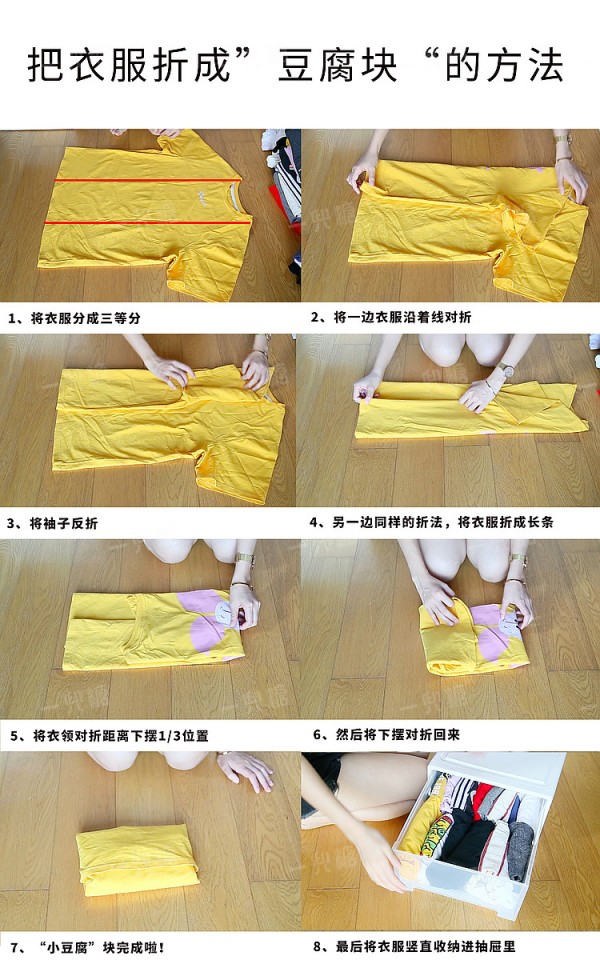 把衣服折成”豆腐块“的方法

1、将衣服分成三等分

2、将一边衣服沿着线对折

3、将袖子反折

4、另一边同样的折法，将衣服折成长条

5、将衣领对折距离下摆1/3位置

6、然后将下摆对折回来

7、“小豆腐”块完成啦！

8、最后将衣服竖直收纳进抽屉里