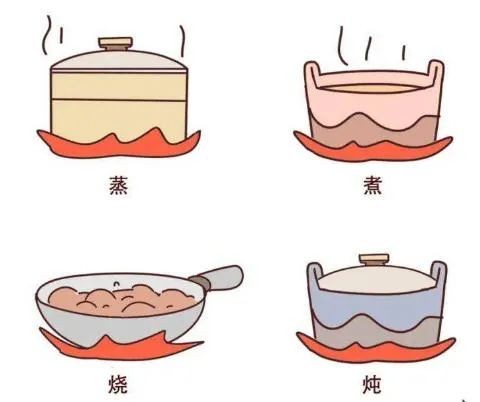 蒸

煮

烧

炖