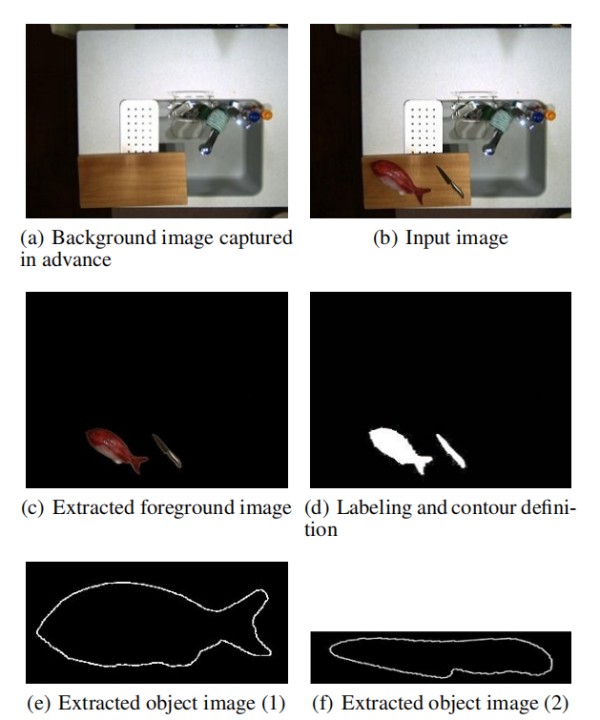 (a) Background image captured in advance

(b) Input image

(c) Extracted foreground image

(d) Labeling and contour definition

(e) Extracted object image (1)

(f) Extracted object image (2)