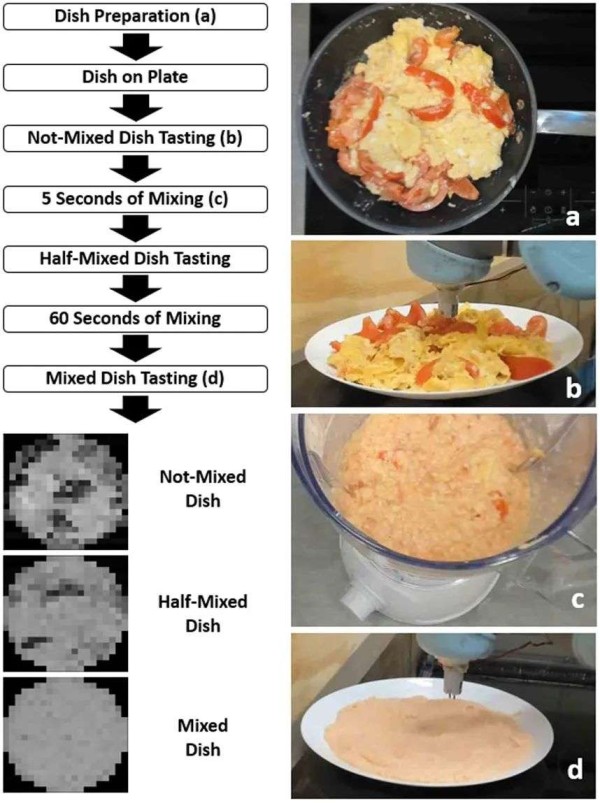 Dish Preparation (a)

Dish on Plate

Not-Mixed Dish Tasting (b)

5 Seconds of Mixing (c)

Half-Mixed Dish Tasting

60 Seconds of Mixing

Mixed Dish Tasting (d)

Not-Mixed Dish

Half-Mixed Dish

Mixed Dish

a

b

c

d