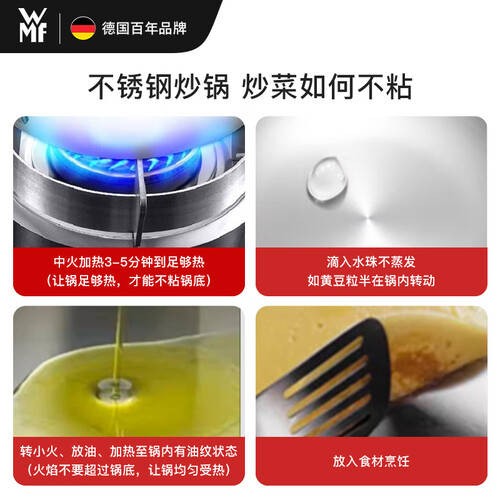 WMF 德国百年品牌

不锈钢炒锅 炒菜如何不粘

中火加热3-5分钟到足够热
（让锅足够热，才能不粘锅底）

滴入水珠不蒸发
如黄豆粒半在锅内转动

转小火、放油、加热至锅内有油纹状态
（火焰不要超过锅底，让锅均匀受热）

放入食材烹饪