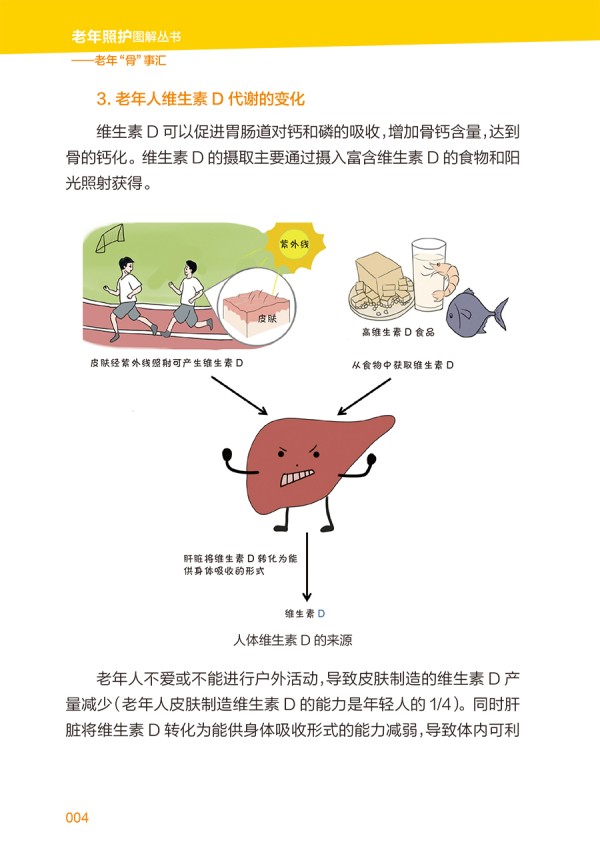 老年照护图解丛书
——老年“骨”事汇

3. 老年人维生素 D 代谢的变化

维生素 D 可以促进胃肠道对钙和磷的吸收，增加骨钙含量，达到骨的钙化。维生素 D 的摄取主要通过摄入富含维生素 D 的食物和阳光照射获得。

紫外线

皮肤

高维生素 D 食品

皮肤经紫外线照射可产生维生素 D

从食物中获取维生素 D

肝脏将维生素 D 转化为能供身体吸收的形式

维生素 D

人体维生素 D 的来源

老年人不爱或不能进行户外活动，导致皮肤制造的维生素 D 产量减少（老年人皮肤制造维生素 D 的能力是年轻人的 1/4）。同时肝脏将维生素 D 转化为能供身体吸收形式的能力减弱，导致体内可利

004