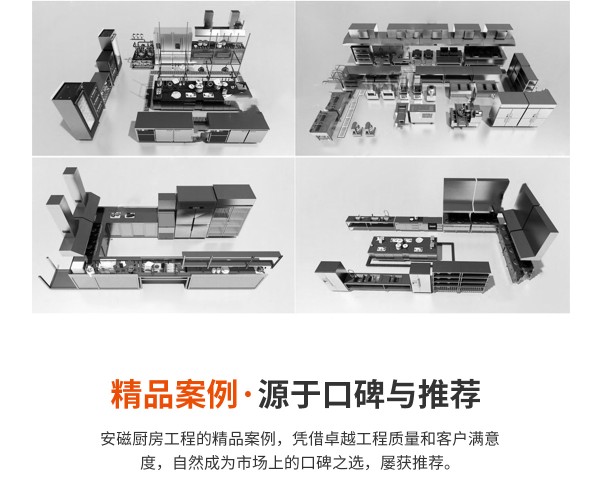 精品案例·源于口碑与推荐

安磁厨房工程的精品案例，凭借卓越工程质量和客户满意度，自然成为市场上的口碑之选，屡获推荐。