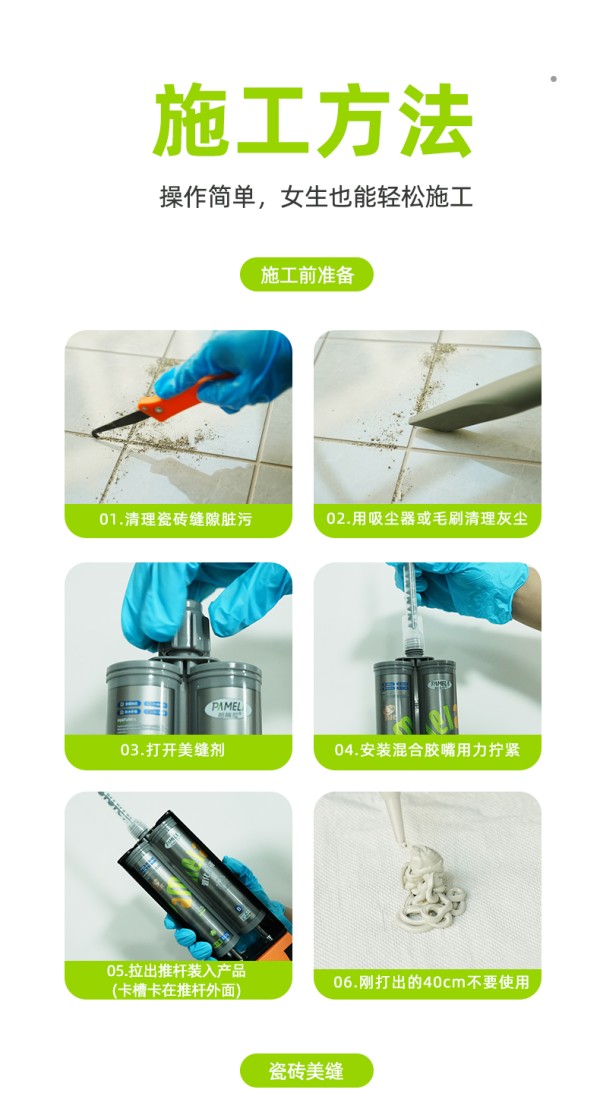 施工方法

操作简单，女生也能轻松施工

施工前准备

01.清理瓷砖缝隙脏污

02.用吸尘器或毛刷清理灰尘

PAMEL

03.打开美缝剂

PAMEL

04.安装混合胶嘴用力拧紧

05.拉出推杆装入产品 (卡槽卡在推杆外面)

06.刚打出的40cm不要使用

瓷砖美缝