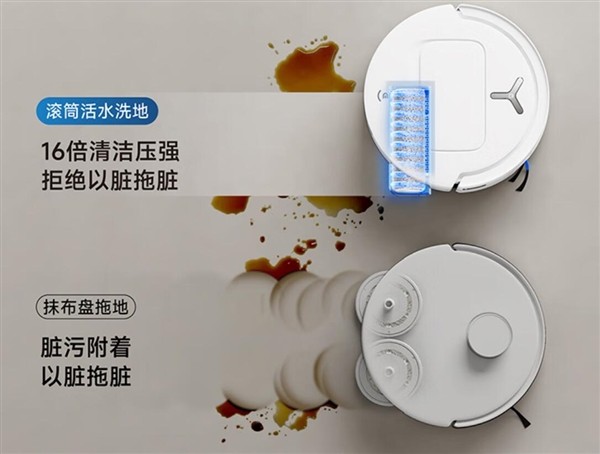 滚筒活水洗地

16倍清洁压强
拒绝以脏拖脏

抹布盘拖地

脏污附着
以脏拖脏