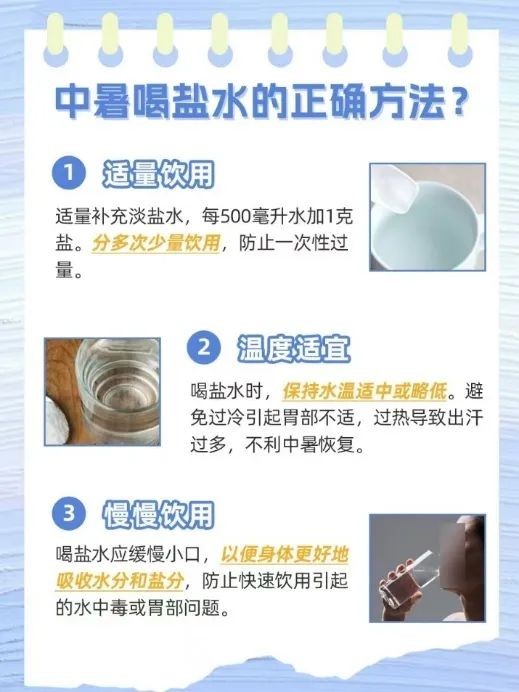 中暑喝盐水的正确方法？

1 适量饮用

适量补充淡盐水，每500毫升水加1克盐。分多次少量饮用，防止一次性过量。

2 温度适宜

喝盐水时，保持水温适中或略低。避免过冷引起胃部不适，过热导致出汗过多，不利中暑恢复。

3 慢慢饮用

喝盐水应缓慢小口，以便身体更好地吸收水分和盐分，防止快速饮用引起的水中毒或胃部问题。