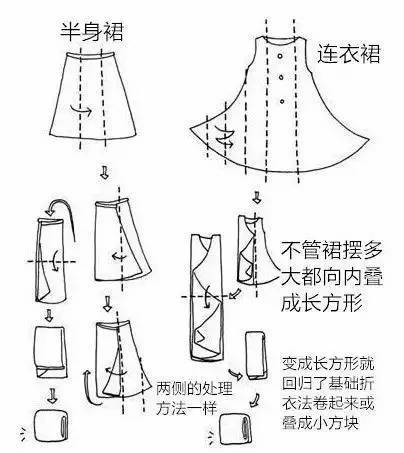 半身裙

连衣裙

不管裙摆多大都向内叠成长方形

两侧的处理方法一样

变成长方形就回归了基础折衣法卷起来或叠成小方块