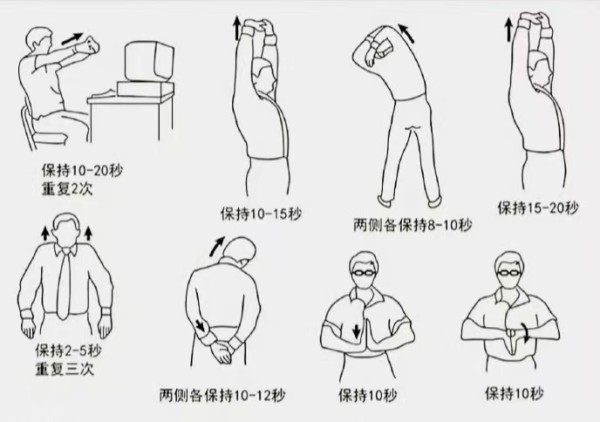 保持10-20秒
重复2次

保持10-15秒

两侧各保持8-10秒

保持15-20秒

保持2-5秒
重复三次

两侧各保持10-12秒

保持10秒

保持10秒