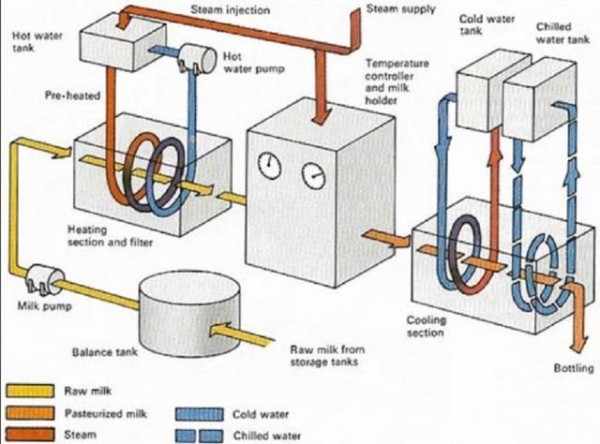 Steam injection
Steam supply
Hot water tank
Hot water pump
Cold water tank
Chilled water tank
Temperature controller and milk holder
Pre-heated
Heating section and filter
Milk pump
Balance tank
Raw milk from storage tanks
Cooling section
Bottling

Raw milk
Pasteurized milk
Steam
Cold water
Chilled water