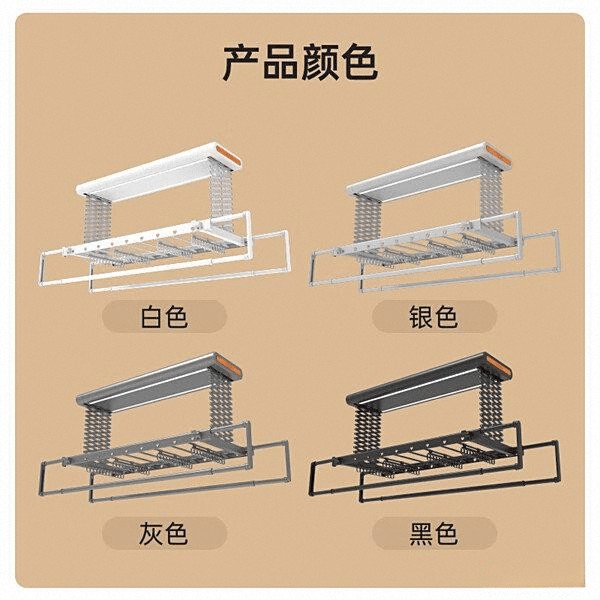 产品颜色

白色

银色

灰色

黑色