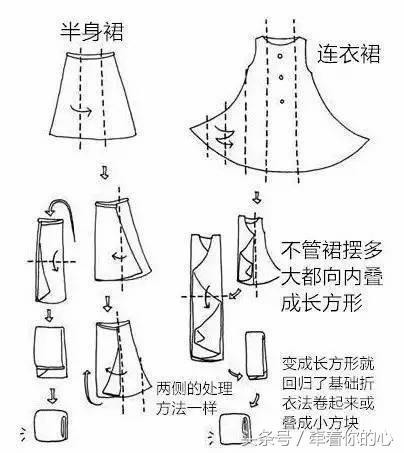 半身裙

连衣裙

不管裙摆多大都向内叠成长方形

两侧的处理方法一样

变成长方形就回归了基础折衣法卷起来或叠成小方块

头条号 / 牵着你的心