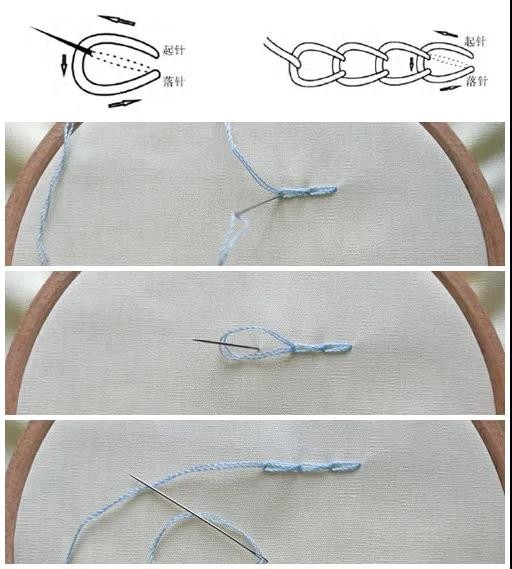 起针
落针

起针
落针